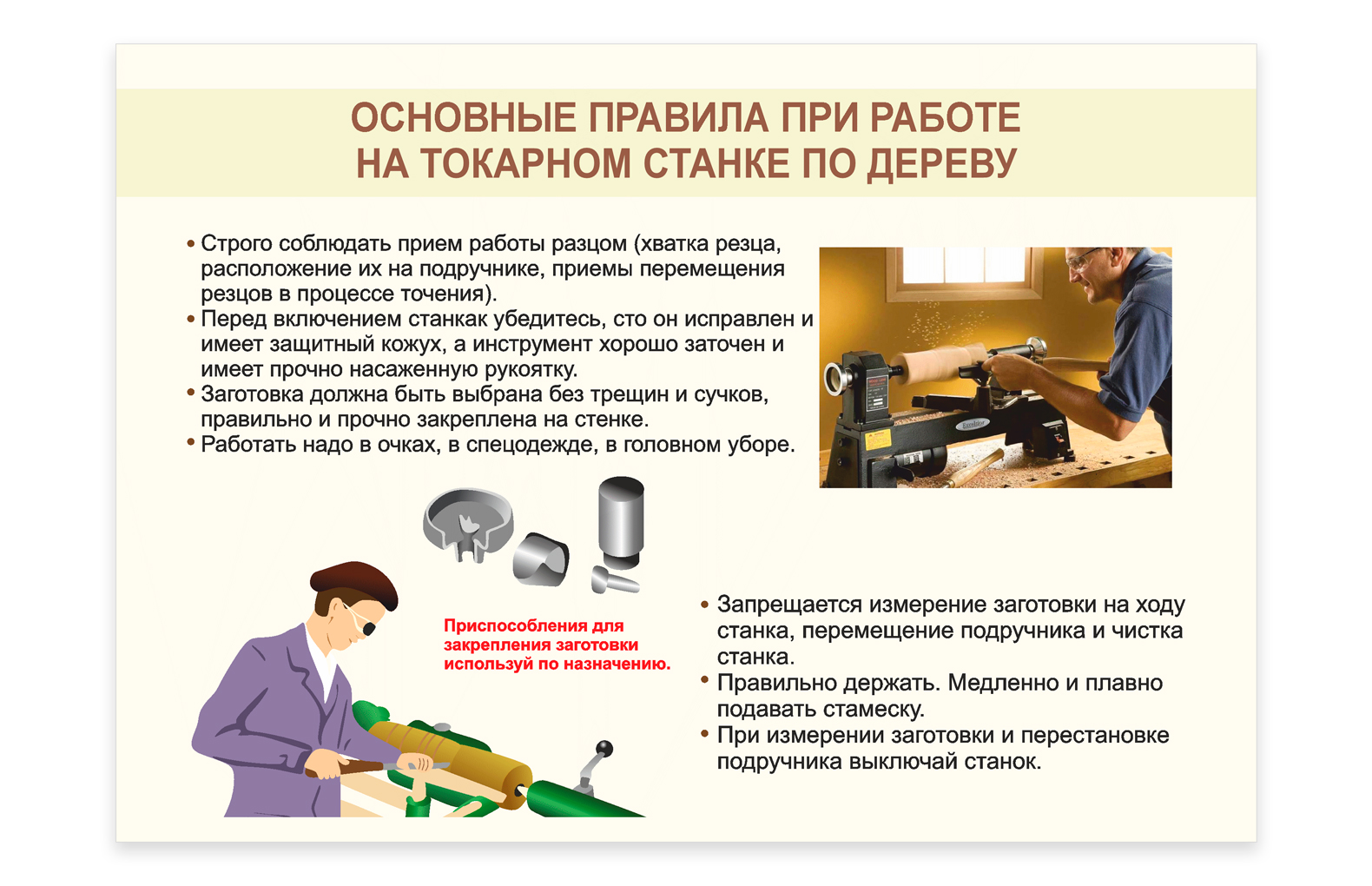 ОСНОВНЫЕ ПРАВИЛА ПРИ РАБОТЕ НА ТОКАРНОМ СТАНКЕ ПО ДЕРЕВУ

• Строго соблюдать прием работы разцом (хватка резца, расположение их на подручнике, приемы перемещения резцов в процессе точения).
• Перед включением станкак убедитесь, сто он исправлен и имеет защитный кожух, а инструмент хорошо заточен и имеет прочно насаженную рукоятку.
• Заготовка должна быть выбрана без трещин и сучков, правильно и прочно закреплена на стенке.
• Работать надо в очках, в спецодежде, в головном уборе.

Приспособления для закрепления заготовки используй по назначению.

• Запрещается измерение заготовки на ходу станка, перемещение подручника и чистка станка.
• Правильно держать. Медленно и плавно подавать стамеску.
• При измерении заготовки и перестановке подручника выключай станок.