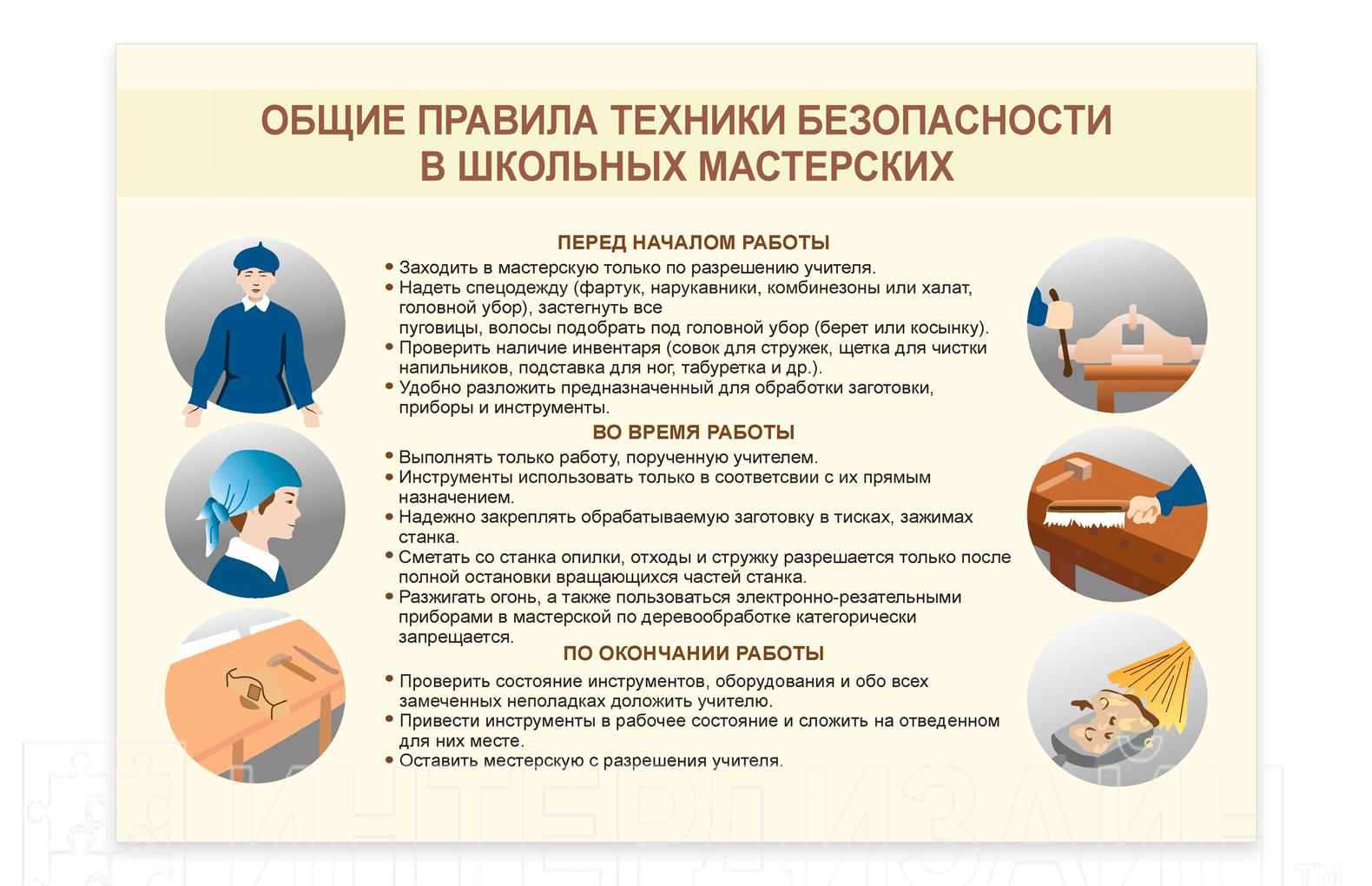 ОБЩИЕ ПРАВИЛА ТЕХНИКИ БЕЗОПАСНОСТИ В ШКОЛЬНЫХ МАСТЕРСКИХ

ПЕРЕД НАЧАЛОМ РАБОТЫ

• Заходить в мастерскую только по разрешению учителя.
• Надеть спецодежду (фартук, нарукавники, комбинезоны или халат, головной убор), застегнуть все
пуговицы, волосы подобрать под головной убор (берет или косынку).
• Проверить наличие инвентаря (совок для стружек, щетка для чистки напильников, подставка для ног, табуретка и др.).
• Удобно разложить предназначенный для обработки заготовки, приборы и инструменты.

ВО ВРЕМЯ РАБОТЫ

• Выполнять только работу, порученную учителем.
• Инструменты использовать только в соответсвии с их прямым назначением.
• Надежно закреплять обрабатываемую заготовку в тисках, зажимах станка.
• Сметать со станка опилки, отходы и стружку разрешается только после полной остановки вращающихся частей станка.
• Разжигать огонь, а также пользоваться электронно-резательными приборами в мастерской по деревообработке категорически запрещается.

ПО ОКОНЧАНИИ РАБОТЫ

• Проверить состояние инструментов, оборудования и обо всех замеченных неполадках доложить учителю.
• Привести инструменты в рабочее состояние и сложить на отведенном для них месте.
• Оставить местерскую с разрешения учителя.

ИНТЕРДИЗАЙН™